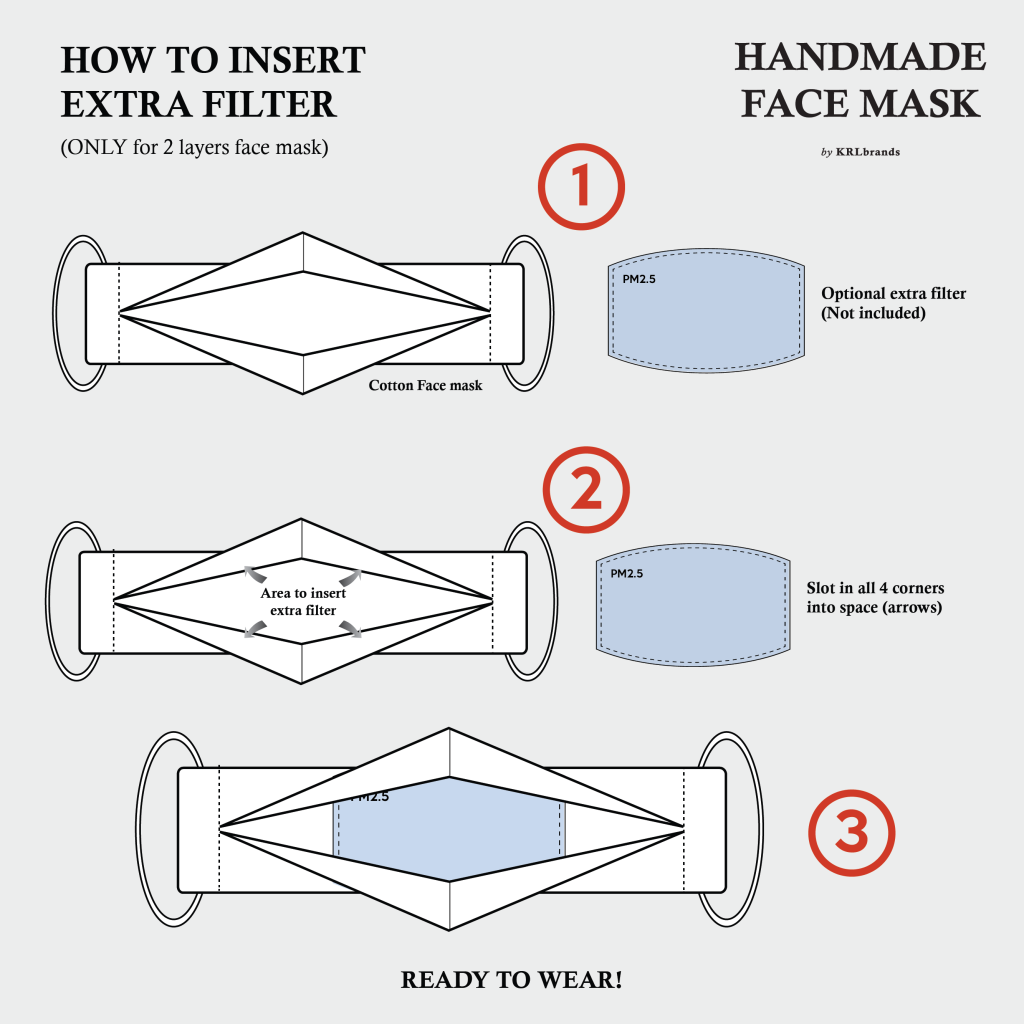 HOW TO INSERT EXTRA FILTER
(ONLY for 2 layers face mask)

HANDMADE FACE MASK
by KRLbrands

1

Cotton Face mask

PM2.5

Optional extra filter
(Not included)

2

Area to insert extra filter

PM2.5

Slot in all 4 corners into space (arrows)

PM2.5

3

READY TO WEAR!